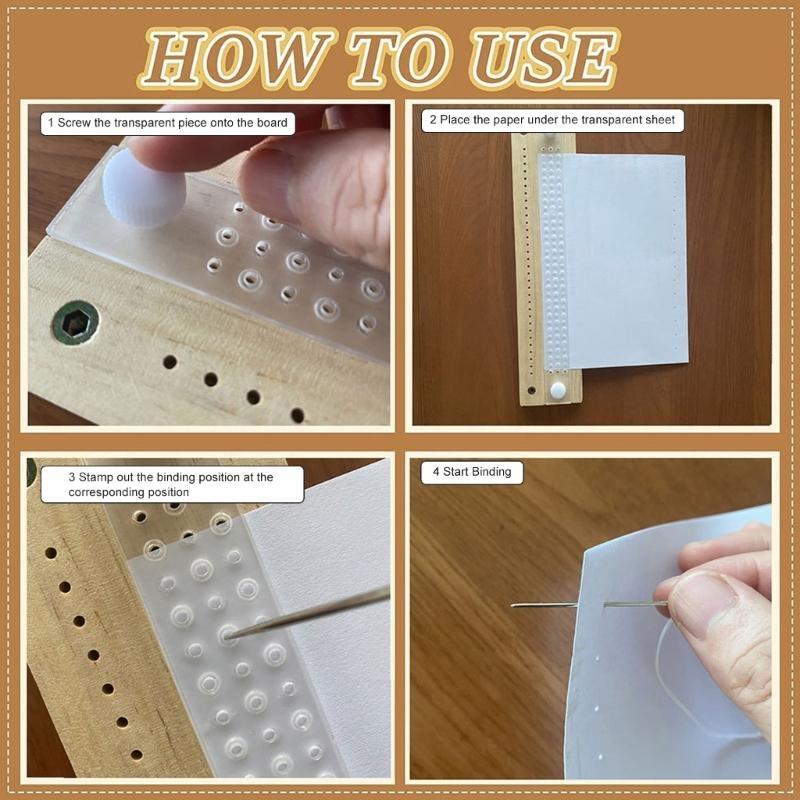 HOW TO USE

1 Screw the transparent piece onto the board

2 Place the paper under the transparent sheet

3 Stamp out the binding position at the corresponding position

4 Start Binding